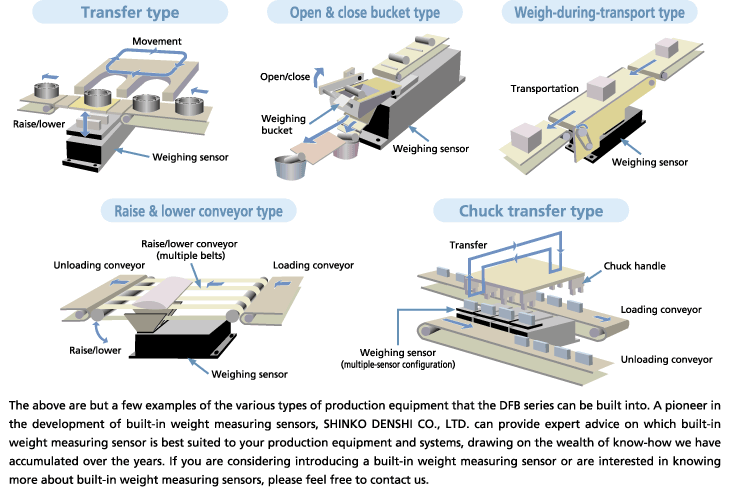 Transfer type

Movement

Raise/lower

Weighing sensor

Open & close bucket type

Open/close

Weighing bucket

Weighing sensor

Weigh-during-transport type

Transportation

Weighing sensor

Raise & lower conveyor type

Raise/lower conveyor (multiple belts)

Unloading conveyor

Loading conveyor

Raise/lower

Weighing sensor

Chuck transfer type

Transfer

Chuck handle

Loading conveyor

Weighing sensor (multiple-sensor configuration)

Unloading conveyor

The above are but a few examples of the various types of production equipment that the DFB series can be built into. A pioneer in the development of built-in weight measuring sensors, SHINKO DENSHI CO., LTD. can provide expert advice on which built-in weight measuring sensor is best suited to your production equipment and systems, drawing on the wealth of know-how we have accumulated over the years. If you are considering introducing a built-in weight measuring sensor or are interested in knowing more about built-in weight measuring sensors, please feel free to contact us.