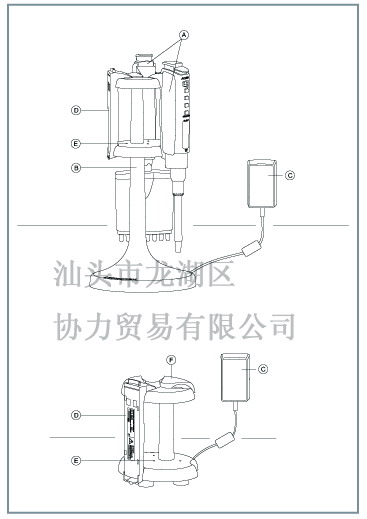 A
D
E
B
C
汕头市龙湖区
协力贸易有限公司
F
C
D
E